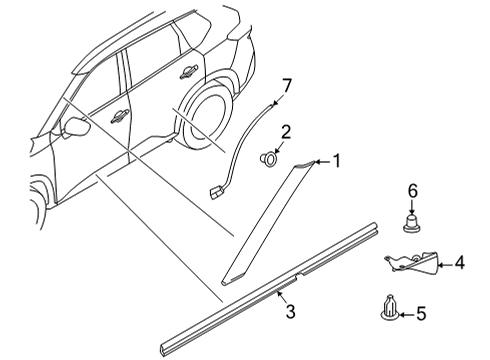 7
2
1
6
4
3
5