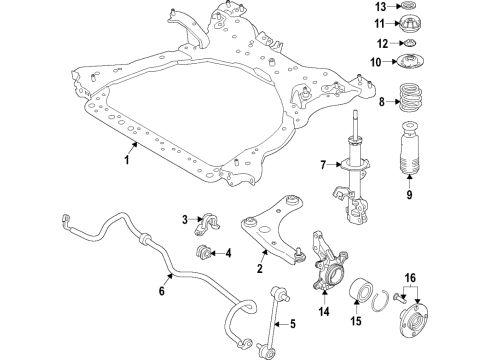 13
11
12
10
8
1
7
9
3
4
2
6
16
14
15
5