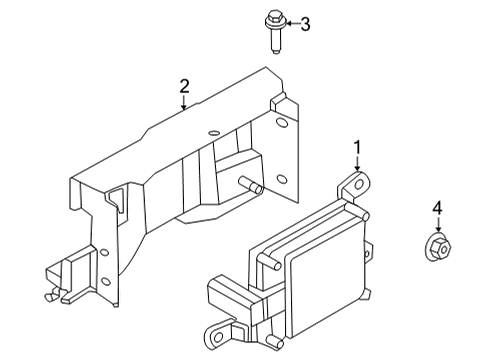 3
2
1
4