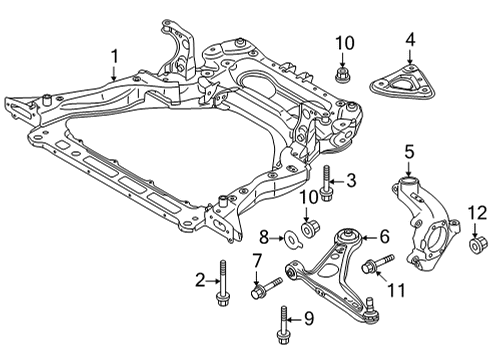 1
10
4
5
3
10
12
8
6
7
2
11
9