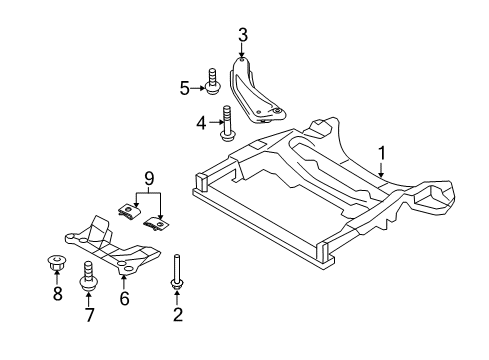 3
5
4
1
9
8
7
6
2