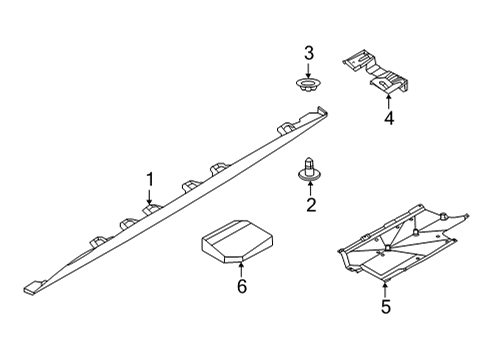 3
4
1
2
6
5