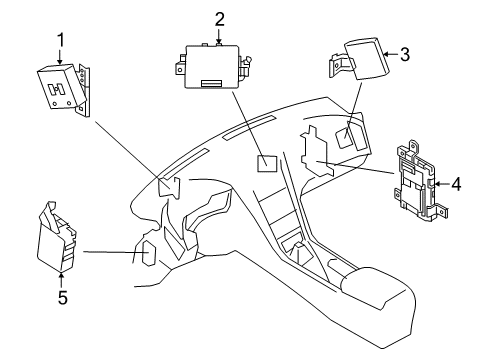 1
2
3
4
5