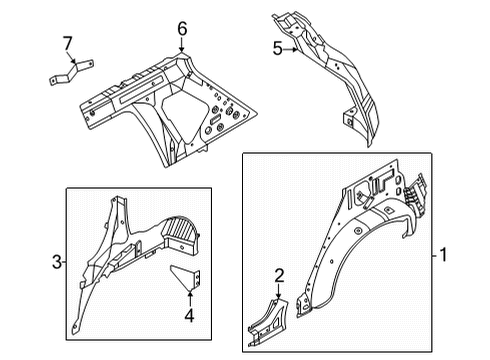 7
6
5
3
4
2
1