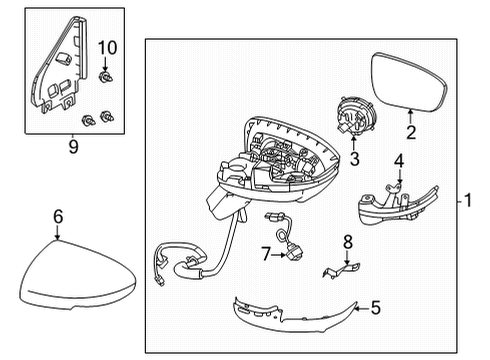 10
9
2
3
4
1
6
7
8
5