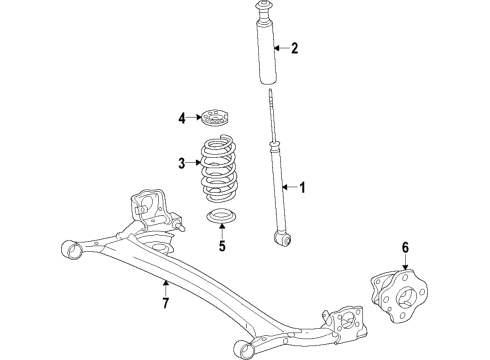 2
4
3
1
5
6
7