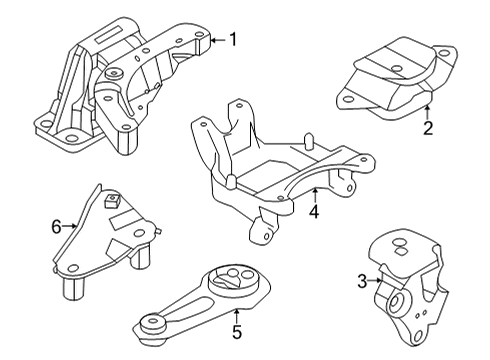 1
2
4
6
3
5