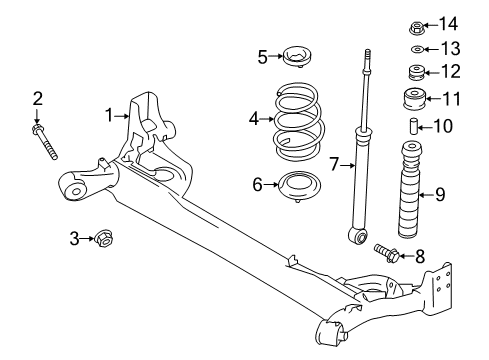 14
13
5
12
2
11
1
4
10
7
6
9
3
8