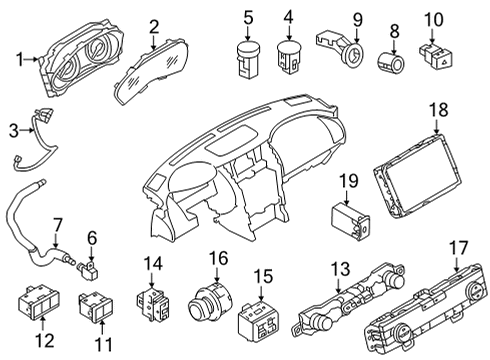 1
2
5
4
9
8
10
3
18
19
7
6
14
16
15
13
17
12
11