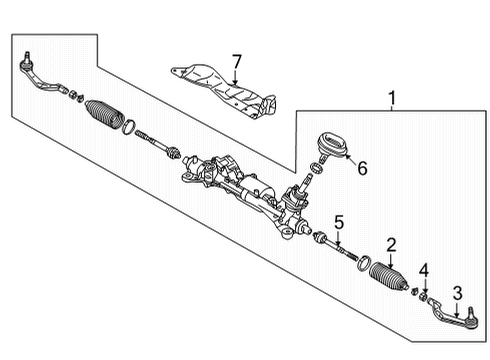 7
1
6
5
2
4
3