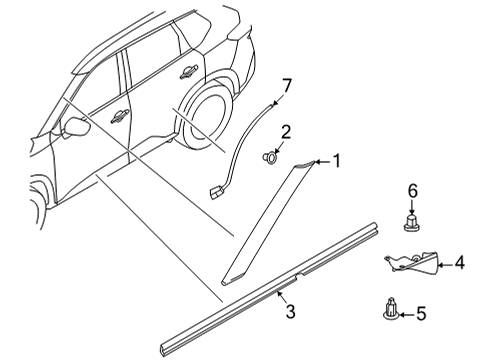 7
2
1
6
4
3
5