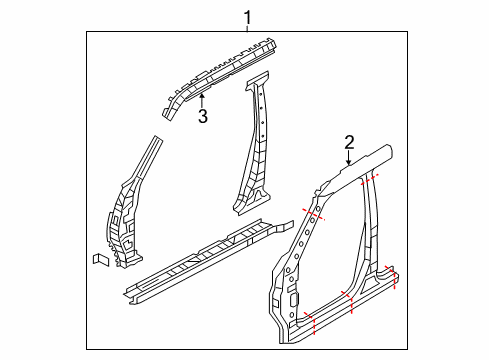 1
3
2