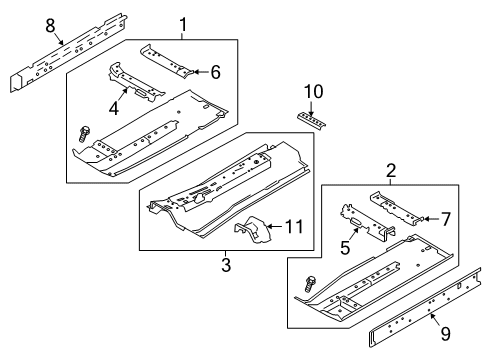 8
1
6
4
10
2
7
5
11
3
9