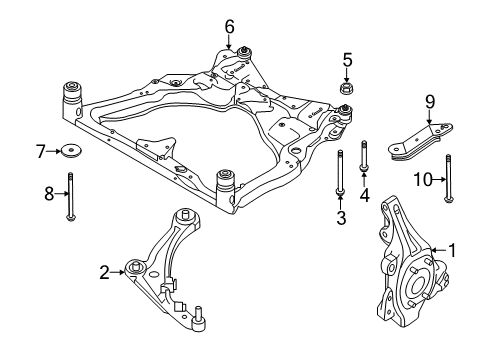 6
5
9
7
8
10
4
3
1
2