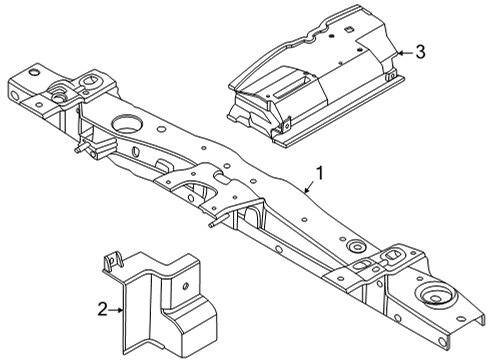 3
1
2