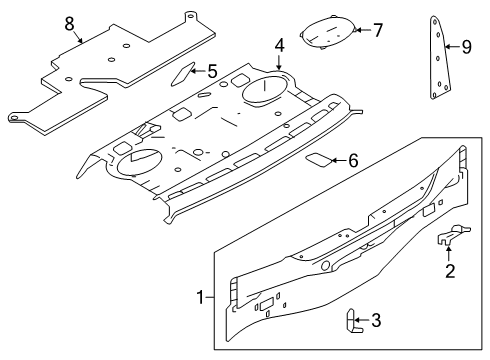 8
7
9
4
5
6
2
1
3