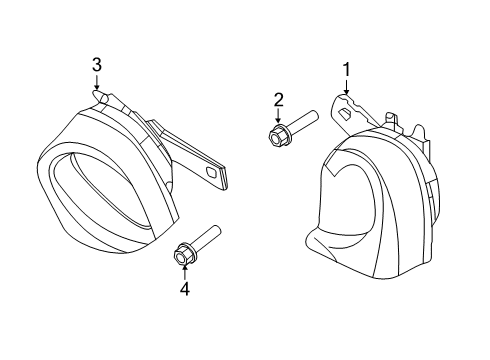 3
1
2
4