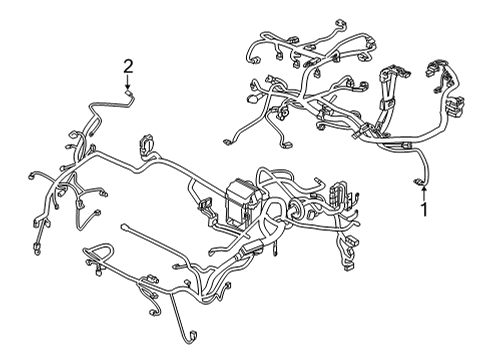 2

1