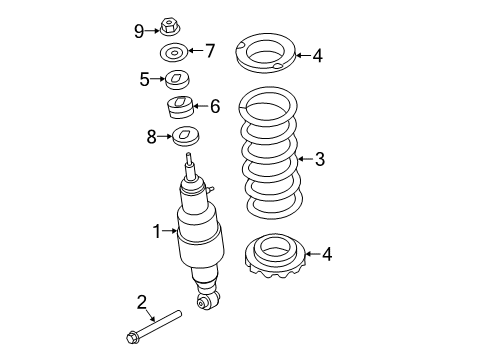 9
7
4
5
6
8
3
1
4
2