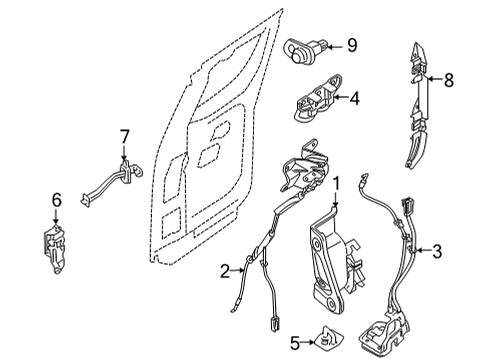 9
8
4
7
1
6
3
2
5