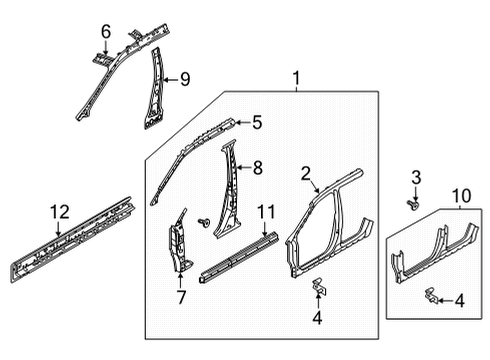 6
9
1
5
8
2
3
10
12
11
7
4
4