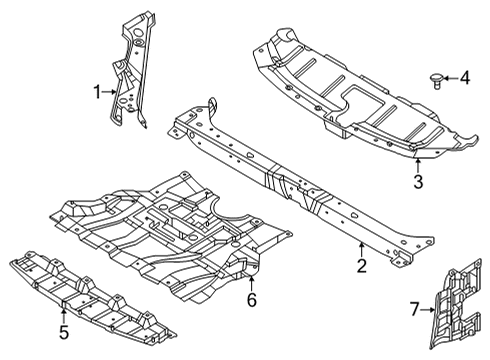 1
4
3
2
6
5
7