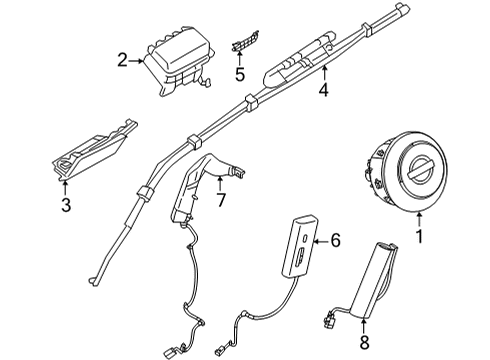 2
5
4
3
7
1
6
8