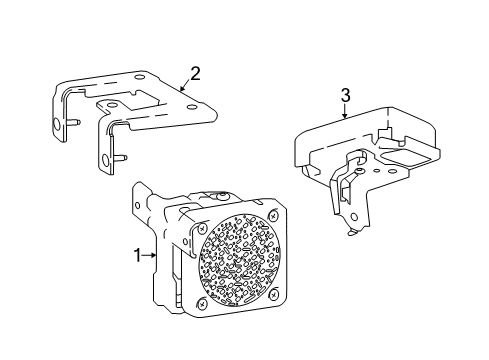 2
3
1