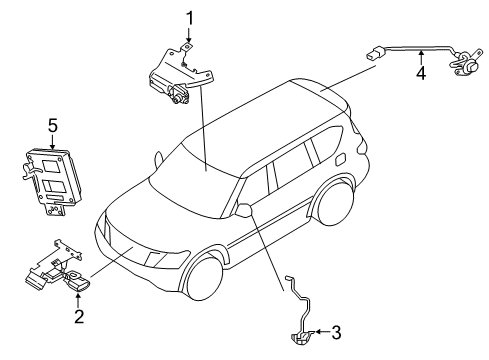 1
4
5
2
3