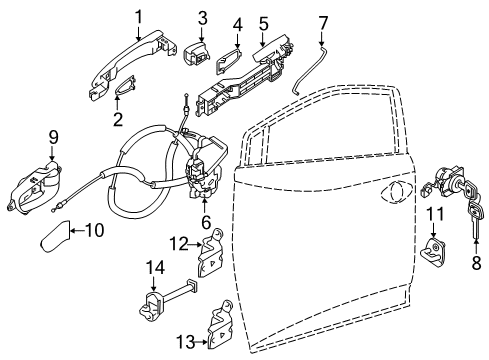 1
3
4
5
7
2
9
6
10
11
12
8
14
13