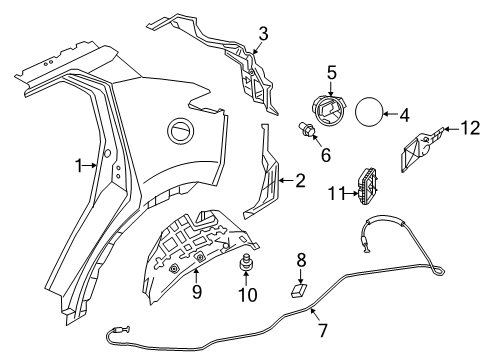 3
5
4
12
6
1
2
11
8
9
10
7