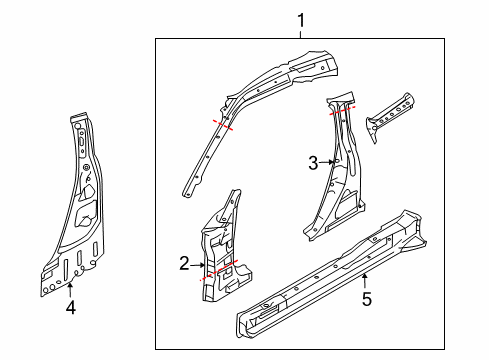 1
3
2
4
5