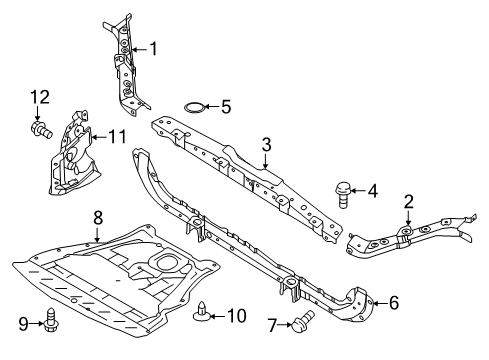 1
12
5
11
3
4
2
8
6
9
10
7