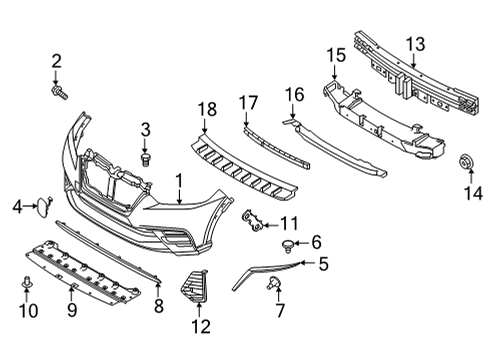 13
15
2
16
17
18
3
1
14
4
11
6
5
10
9
8
12
7