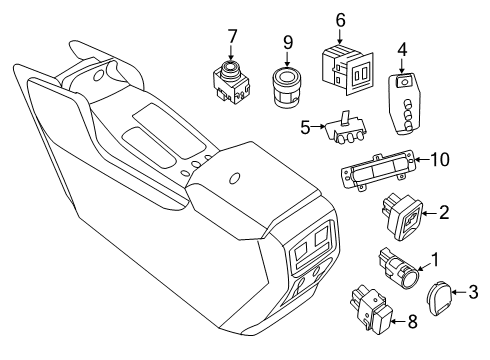 7
9
6
4
5
10
2
1
3
8