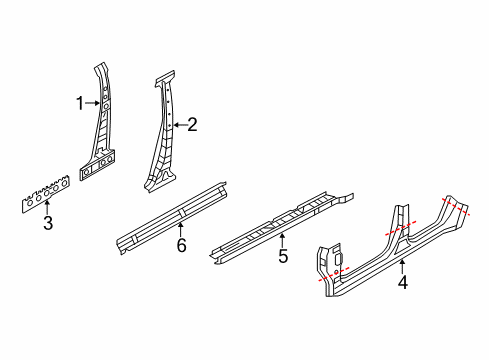 1
2
3
6
5
4