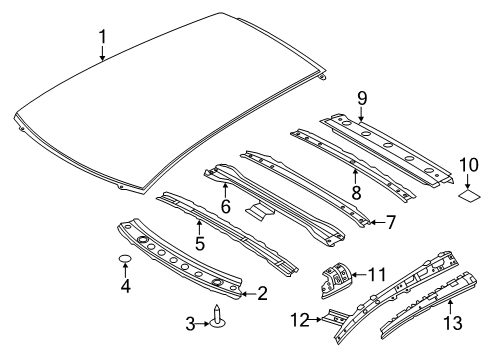 1
9
10
8
6
7
5
4
2
11
3
12
13