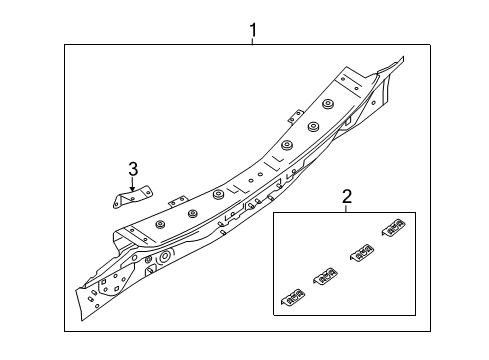 1
3
2