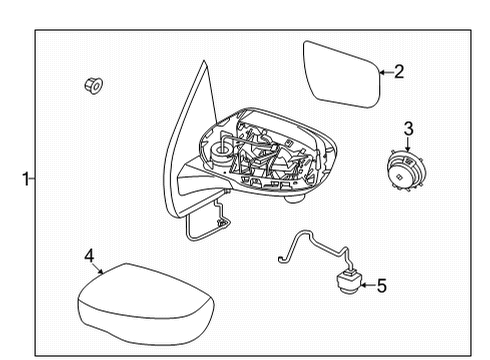 1
2
3
4
5