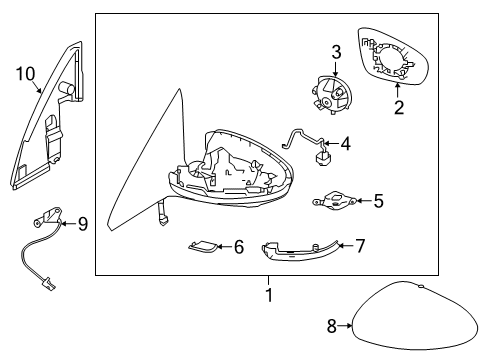 10
3
2
4
5
9
6
7
1
8