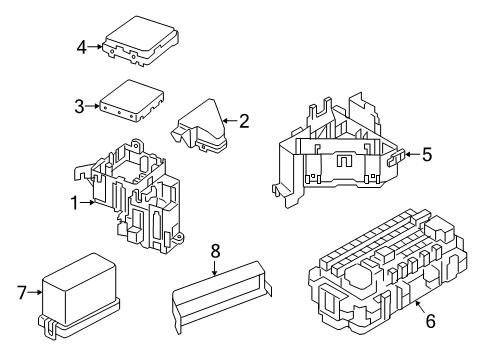 4
3
2
5
1
8
7
6