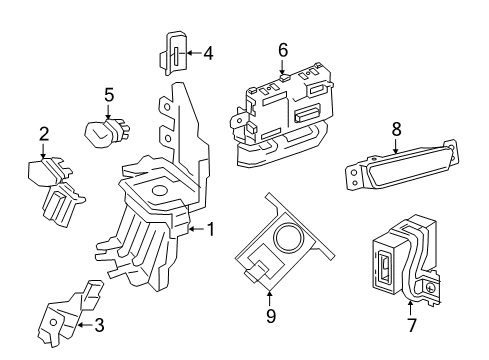 4
6
5
2
8
1
9
3
7