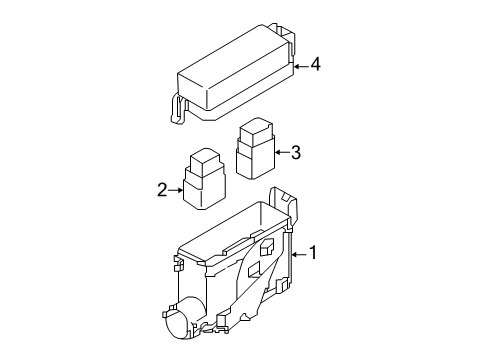 4
3
2
1