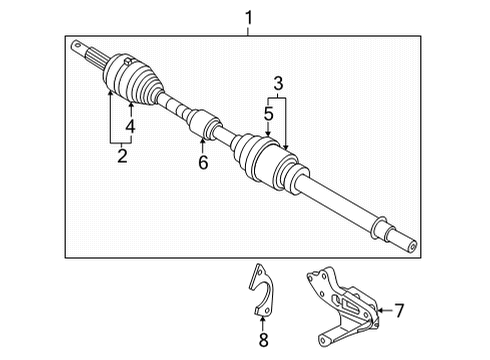 1
3
5
4
2
6
7
8