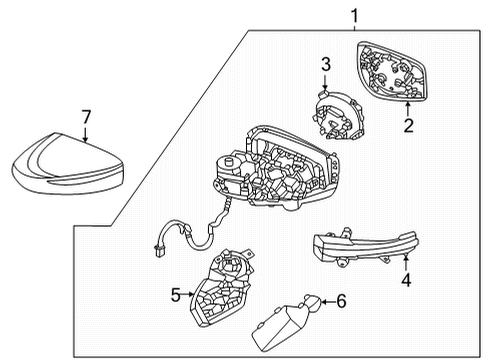 1
3
2
7
4
5
6