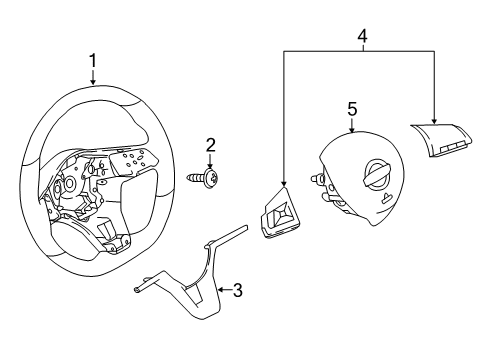 1
2
3
4
5