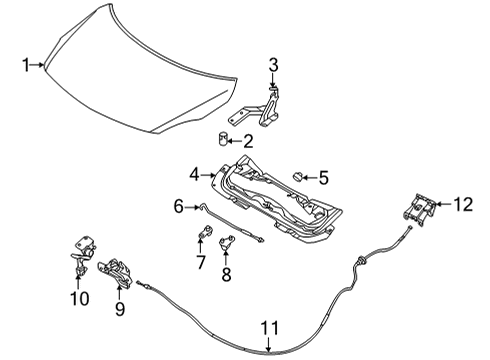 1
3
2
4
5
6
12
7
8
10
9
11