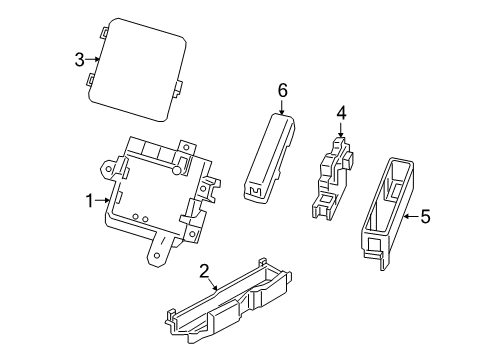 3
6
4
1
5
2