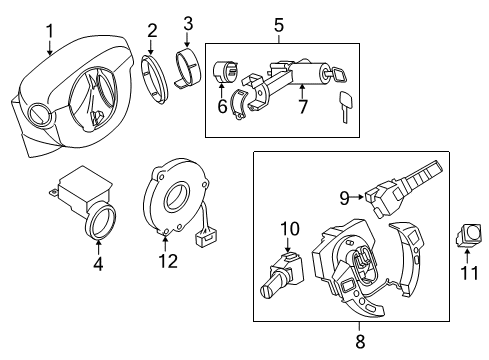 1
2
3
5
6
7
4
12
9
10
11
8