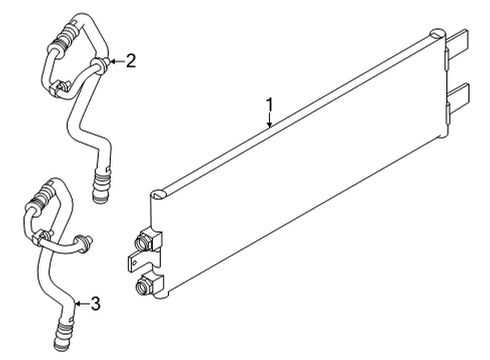 2
1
3